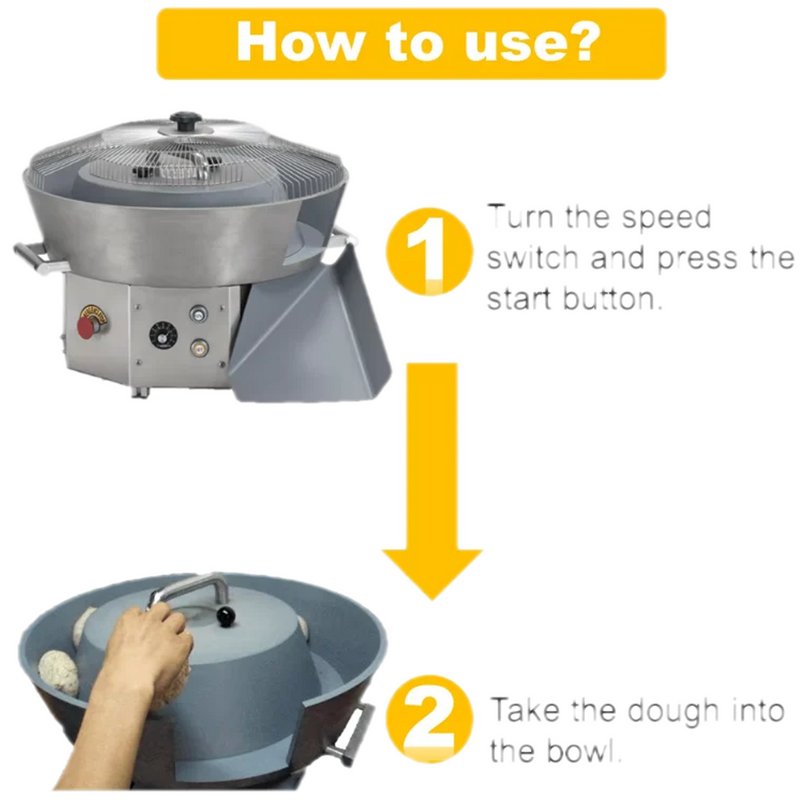 How to use?

1 Turn the speed switch and press the start button.

2 Take the dough into the bowl.