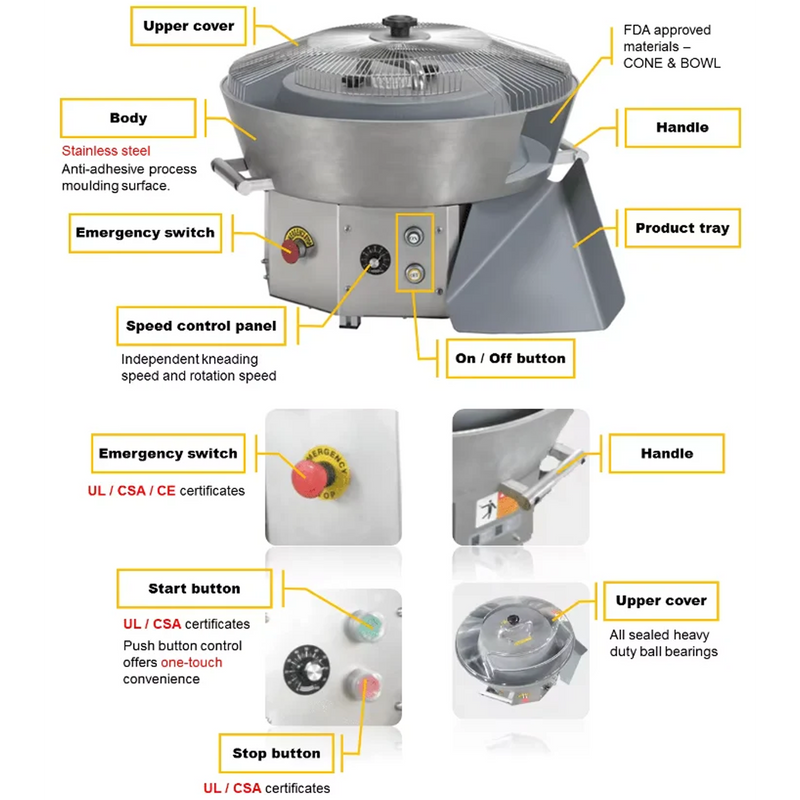 Upper cover

FDA approved materials – CONE & BOWL

Body

Stainless steel
Anti-adhesive process moulding surface.

Handle

Emergency switch

Product tray

Speed control panel

Independent kneading speed and rotation speed

On / Off button

Emergency switch

UL / CSA / CE certificates

EMERGENCY STOP

Handle

Start button

UL / CSA certificates

Push button control offers one-touch convenience

Upper cover

All sealed heavy duty ball bearings

Stop button

UL / CSA certificates