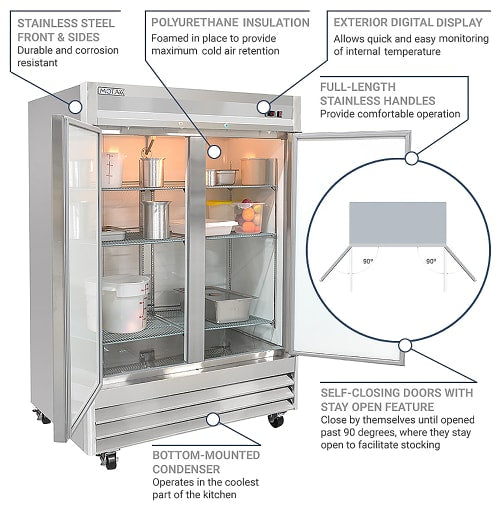 STAINLESS STEEL FRONT & SIDES
Durable and corrosion resistant

POLYURETHANE INSULATION
Foamed in place to provide maximum cold air retention

EXTERIOR DIGITAL DISPLAY
Allows quick and easy monitoring of internal temperature

FULL-LENGTH STAINLESS HANDLES
Provide comfortable operation

MOTAK

90°

90°

SELF-CLOSING DOORS WITH STAY OPEN FEATURE
Close by themselves until opened past 90 degrees, where they stay open to facilitate stocking

BOTTOM-MOUNTED CONDENSER
Operates in the coolest part of the kitchen